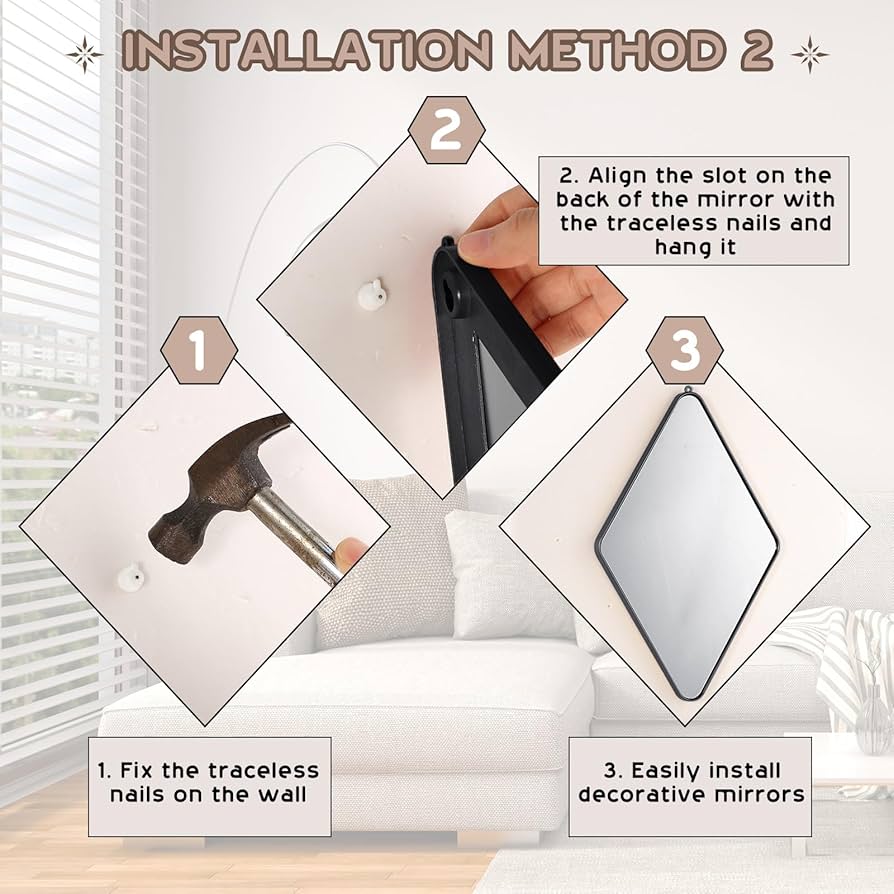 INSTALLATION METHOD 2

2

2. Align the slot on the back of the mirror with the traceless nails and hang it

1

3

1. Fix the traceless nails on the wall

3. Easily install decorative mirrors